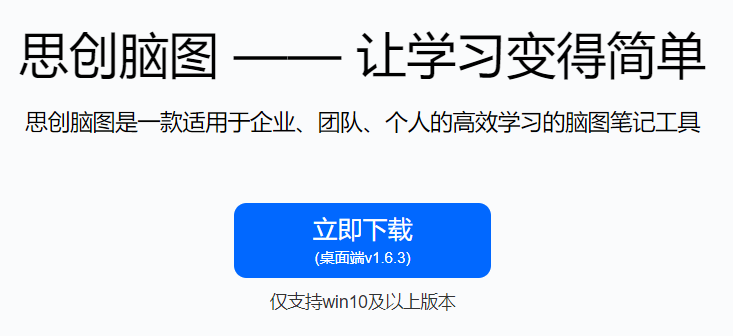 思创脑图 —— 让学习变得简单

思创脑图是一款适用于企业、团队、个人的高效学习的脑图笔记工具

立即下载
(桌面端v1.6.3)

仅支持win10及以上版本